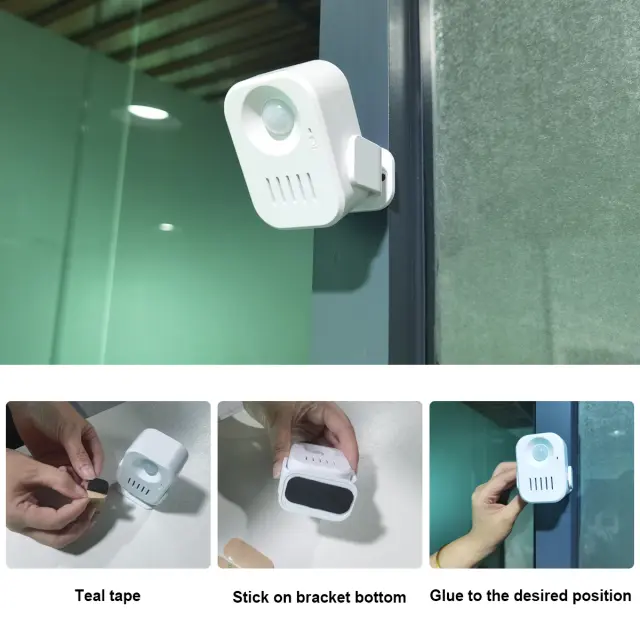 Teal tape

Stick on bracket bottom

Glue to the desired position