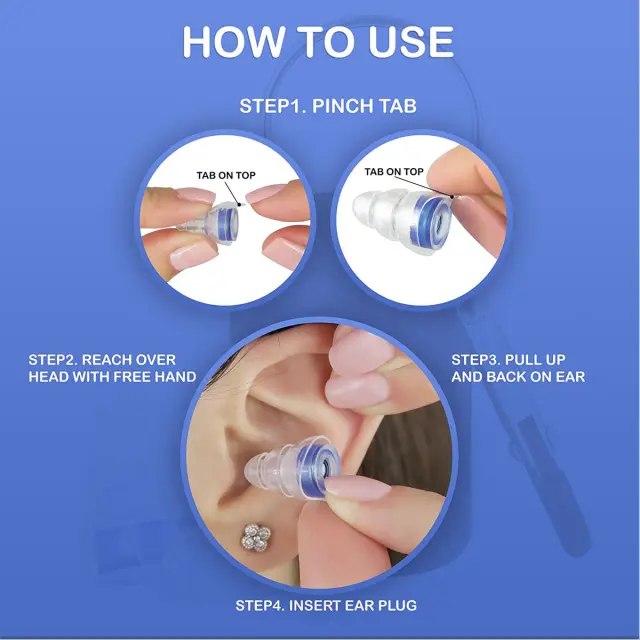 HOW TO USE

STEP1. PINCH TAB

TAB ON TOP

TAB ON TOP

STEP2. REACH OVER HEAD WITH FREE HAND

STEP3. PULL UP AND BACK ON EAR

STEP4. INSERT EAR PLUG