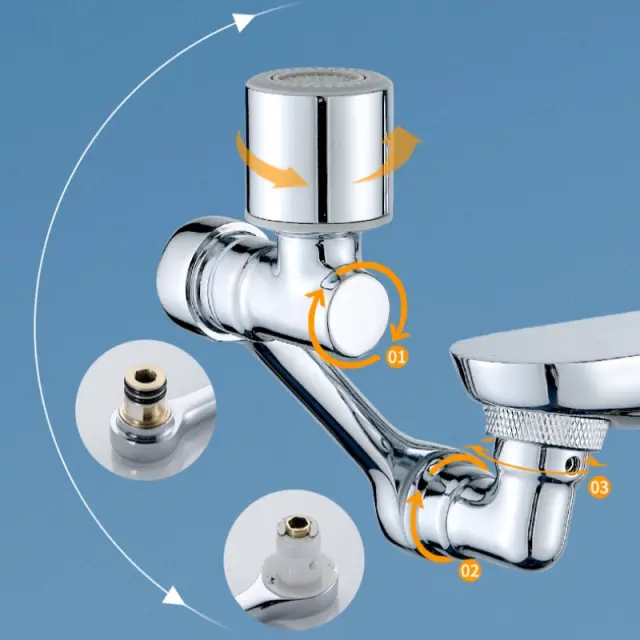 01

03

02