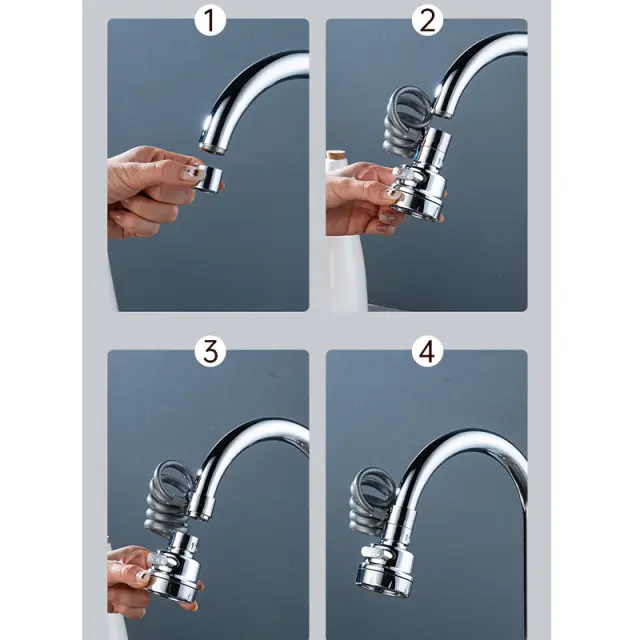 1

2

3

4