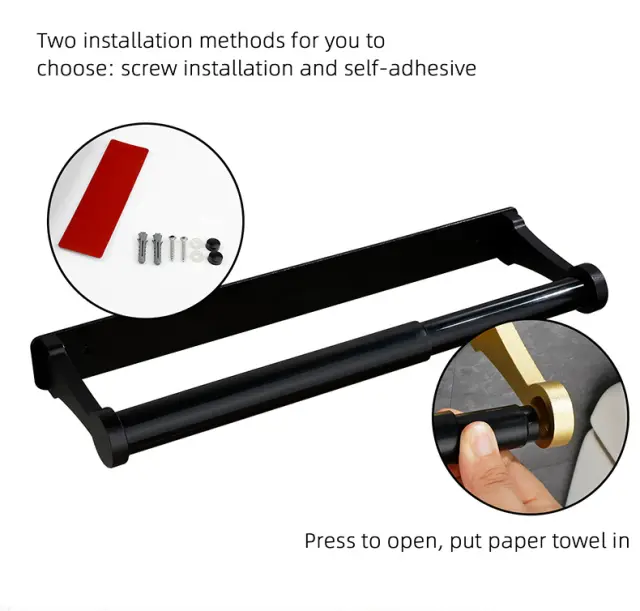 Two installation methods for you to choose: screw installation and self-adhesive

Press to open, put paper towel in