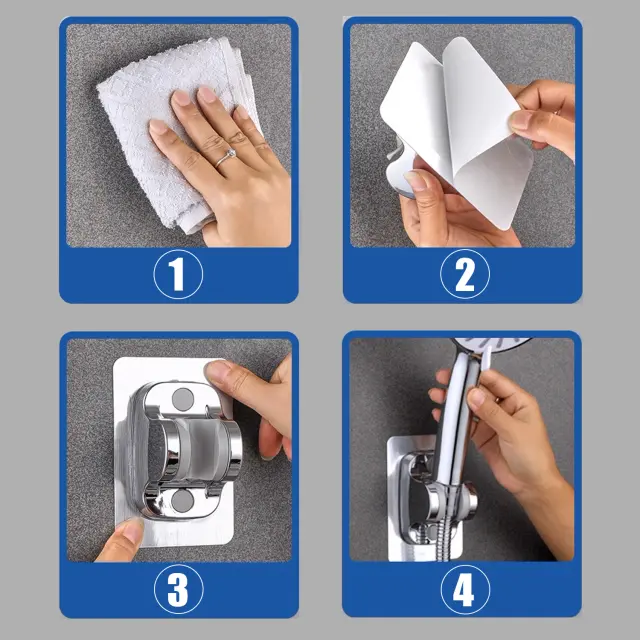 1

2

3

4