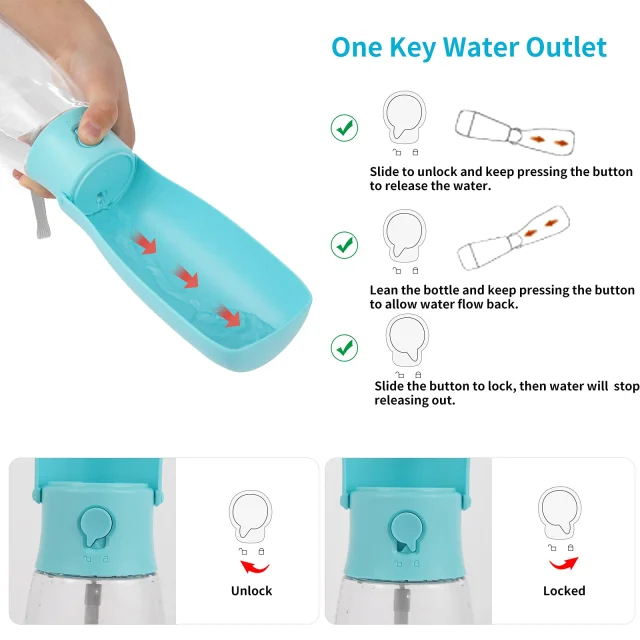 One Key Water Outlet

Slide to unlock and keep pressing the button to release the water.

Lean the bottle and keep pressing the button to allow water flow back.

Slide the button to lock, then water will stop releasing out.

Unlock

Locked