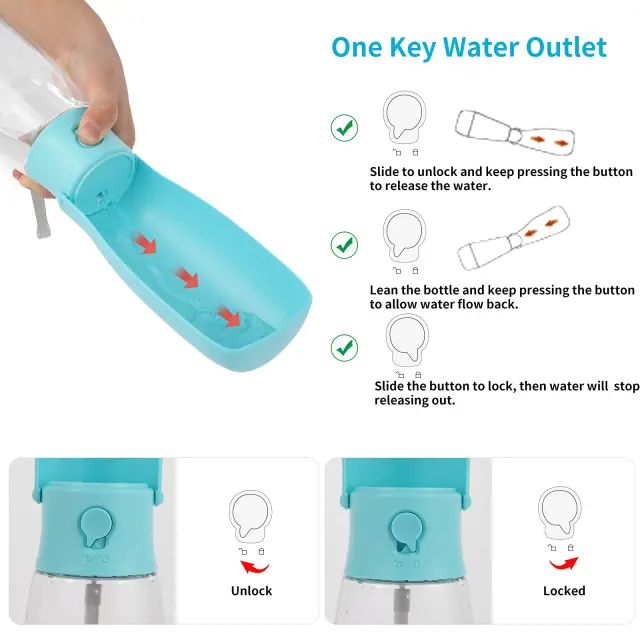 One Key Water Outlet

Slide to unlock and keep pressing the button to release the water.

Lean the bottle and keep pressing the button to allow water flow back.

Slide the button to lock, then water will stop releasing out.

Unlock

Locked