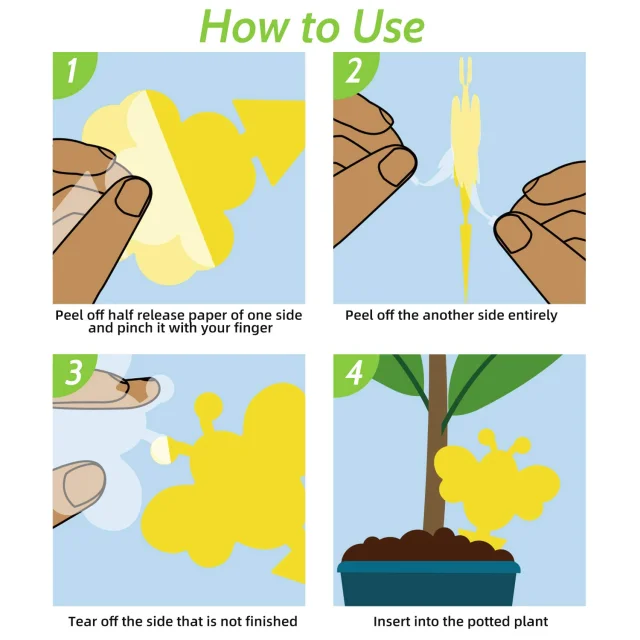 How to Use

1

Peel off half release paper of one side and pinch it with your finger

2

Peel off the another side entirely

3

Tear off the side that is not finished

4

Insert into the potted plant