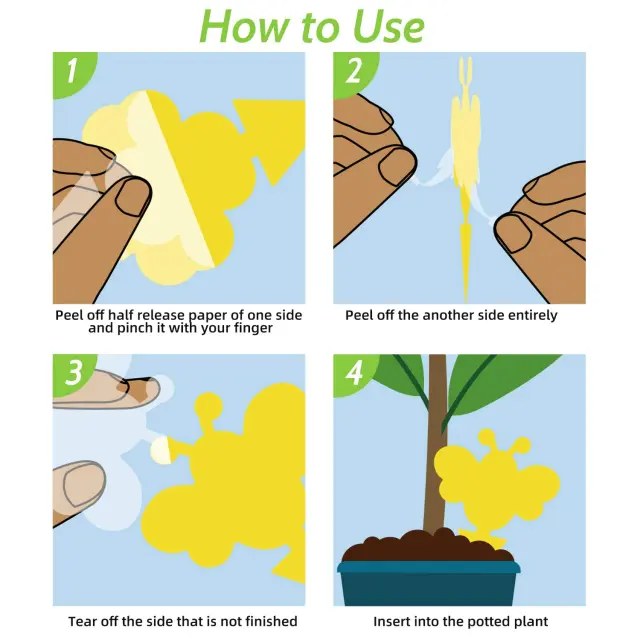 How to Use

1

Peel off half release paper of one side and pinch it with your finger

2

Peel off the another side entirely

3

Tear off the side that is not finished

4

Insert into the potted plant