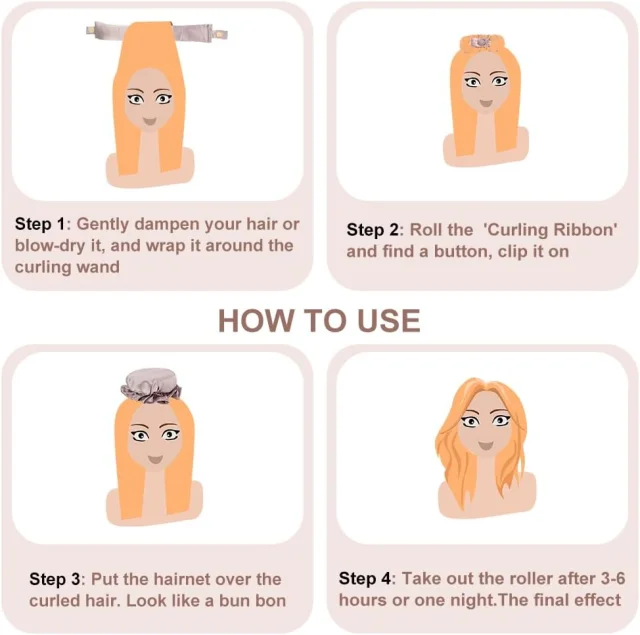 Step 1: Gently dampen your hair or blow-dry it, and wrap it around the curling wand

Step 2: Roll the  'Curling Ribbon' and find a button, clip it on

HOW TO USE

Step 3: Put the hairnet over the curled hair. Look like a bun bon

Step 4: Take out the roller after 3-6 hours or one night.The final effect