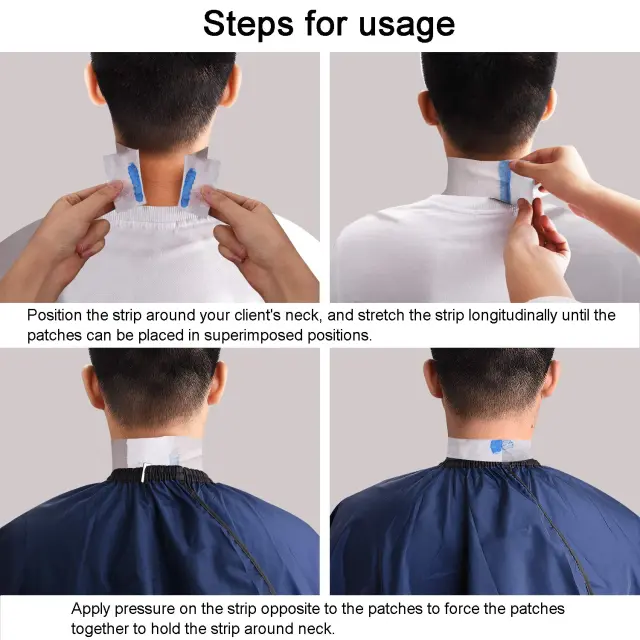 Steps for usage

Position the strip around your client's neck, and stretch the strip longitudinally until the patches can be placed in superimposed positions.

Apply pressure on the strip opposite to the patches to force the patches together to hold the strip around neck.