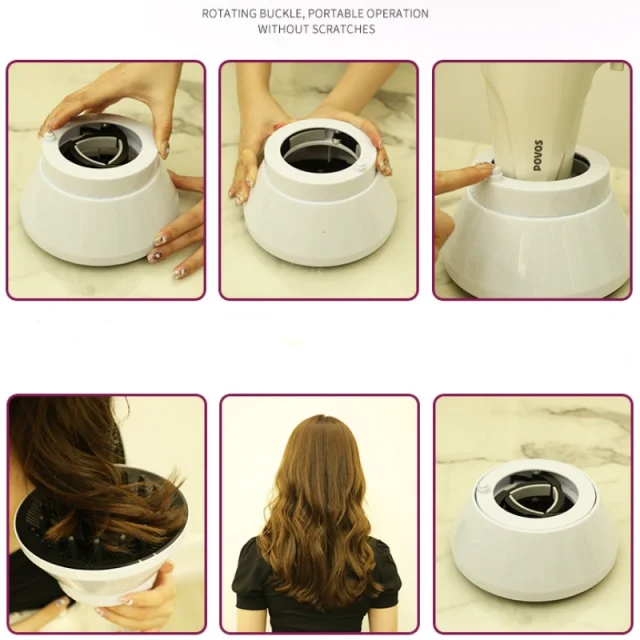 ROTATING BUCKLE, PORTABLE OPERATION
WITHOUT SCRATCHES

POVOS