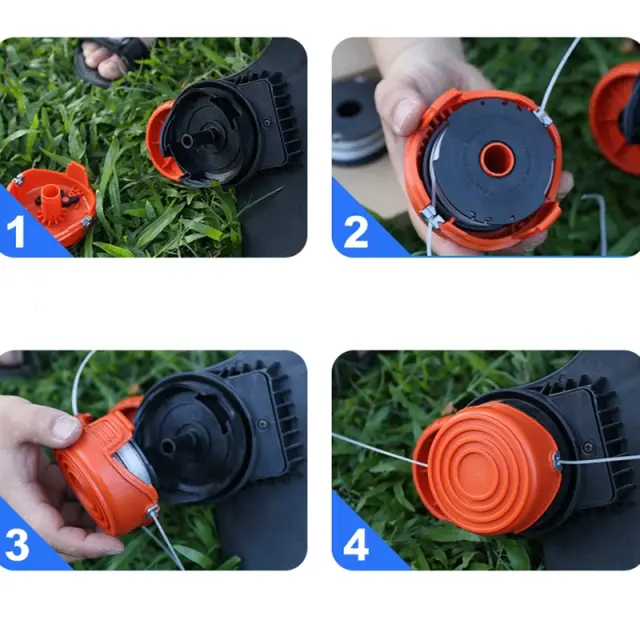 1

2

3

4