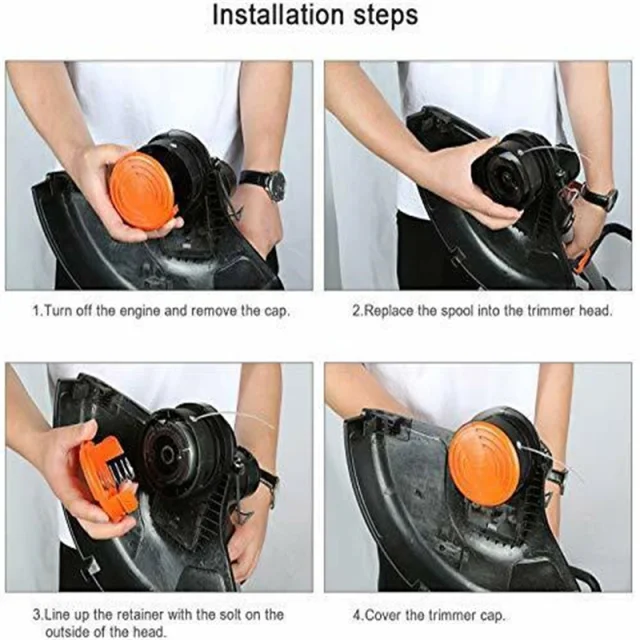 Installation steps

1.Turn off the engine and remove the cap.

2.Replace the spool into the trimmer head.

3.Line up the retainer with the solt on the outside of the head.

4.Cover the trimmer cap.