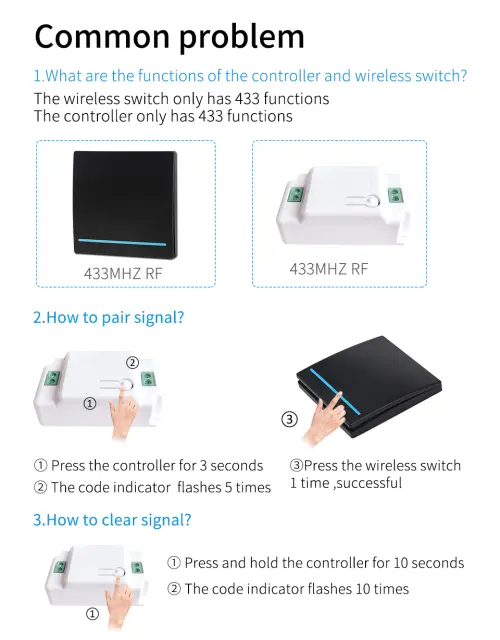 Common problem

1.What are the functions of the controller and wireless switch?

The wireless switch only has 433 functions
The controller only has 433 functions

433MHZ RF

433MHZ RF

2.How to pair signal?

②

①

③

① Press the controller for 3 seconds
② The code indicator flashes 5 times

③Press the wireless switch 1 time ,successful

3.How to clear signal?

①

① Press and hold the controller for 10 seconds
② The code indicator flashes 10 times