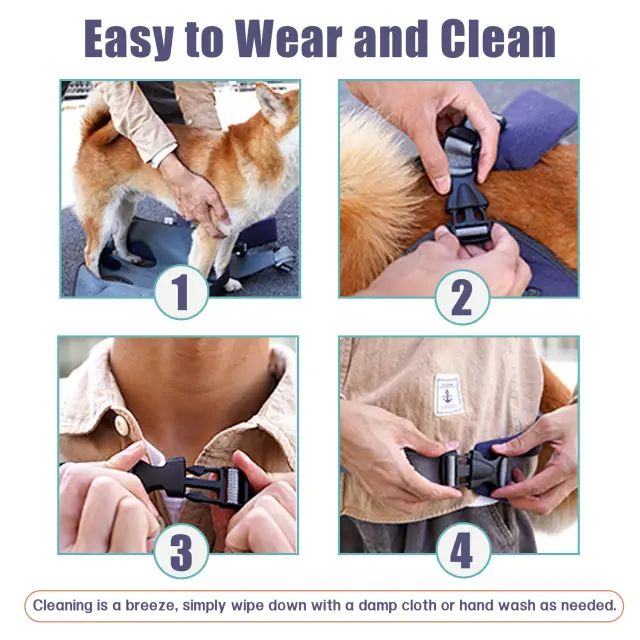 Easy to Wear and Clean

1

2

3

4

Cleaning is a breeze, simply wipe down with a damp cloth or hand wash as needed.