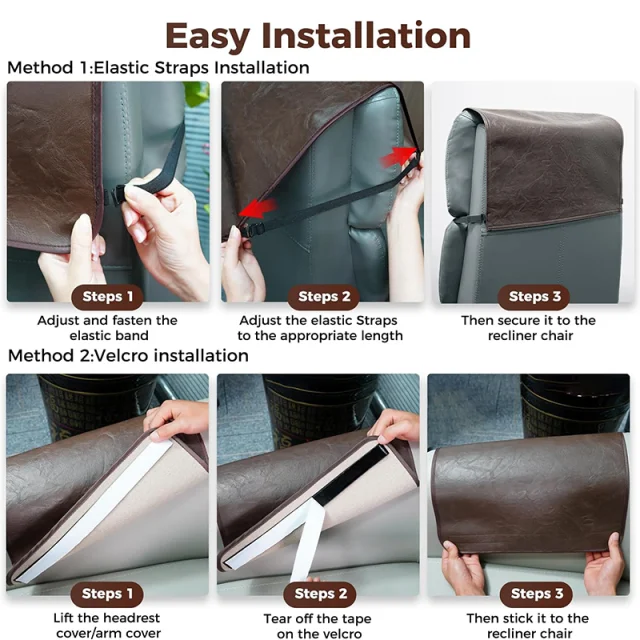 Easy Installation

Method 1:Elastic Straps Installation

Steps 1

Adjust and fasten the elastic band

Steps 2

Adjust the elastic Straps to the appropriate length

Steps 3

Then secure it to the recliner chair

Method 2:Velcro installation

Steps 1

Lift the headrest cover/arm cover

Steps 2

Tear off the tape on the velcro

Steps 3

Then stick it to the recliner chair