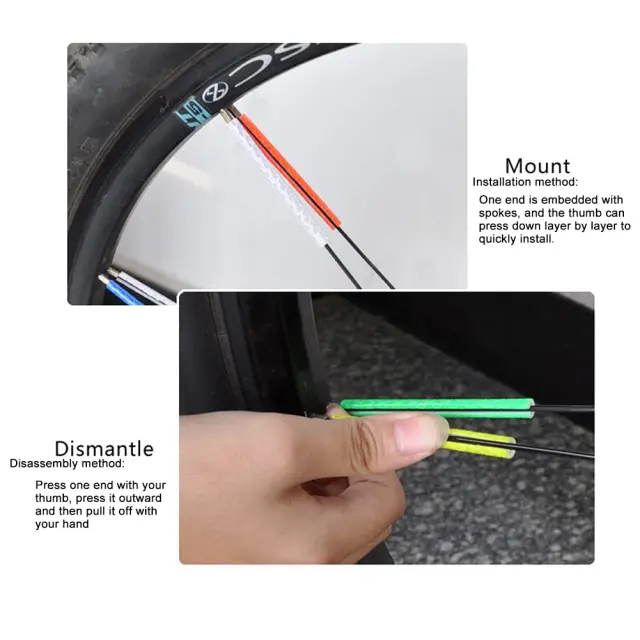 Mount
Installation method:

One end is embedded with spokes, and the thumb can press down layer by layer to quickly install.

Dismantle
Disassembly method:

Press one end with your thumb, press it outward and then pull it off with your hand