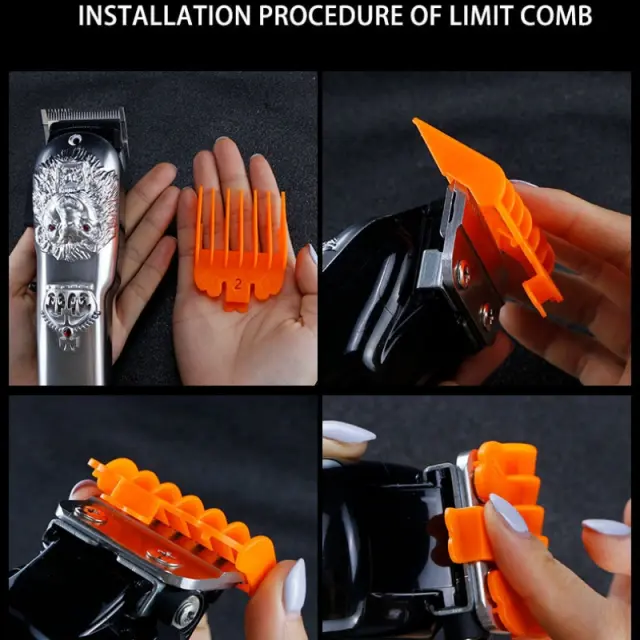 INSTALLATION PROCEDURE OF LIMIT COMB

2