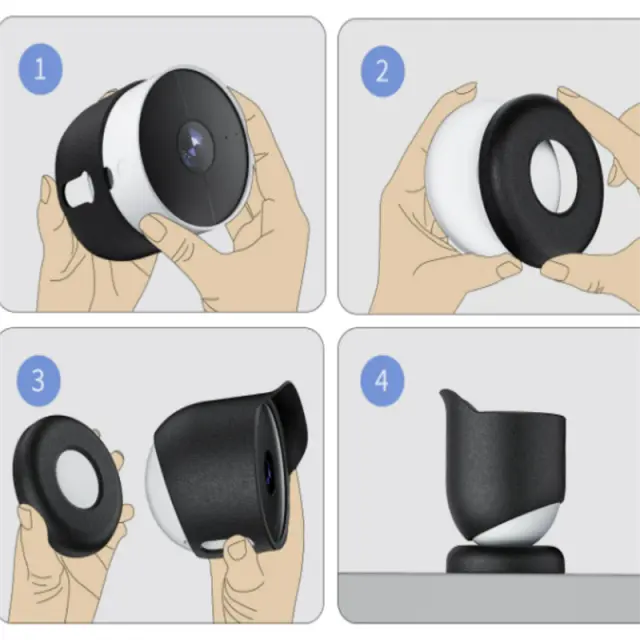 1

2

3

4