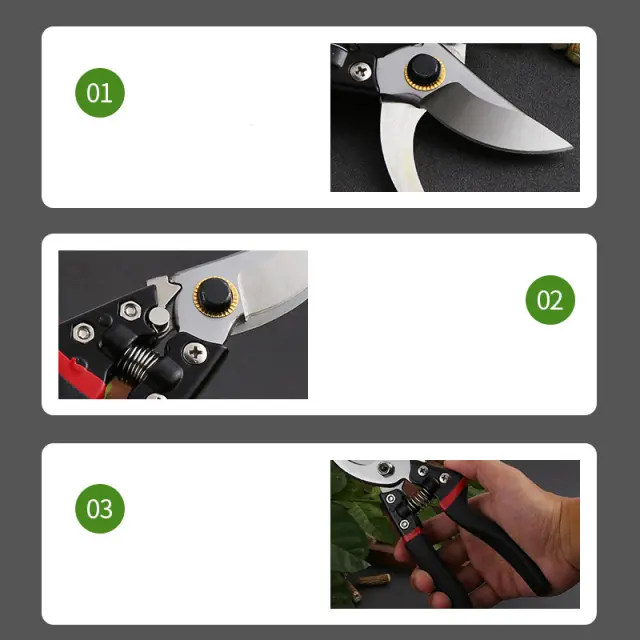 01

02

03