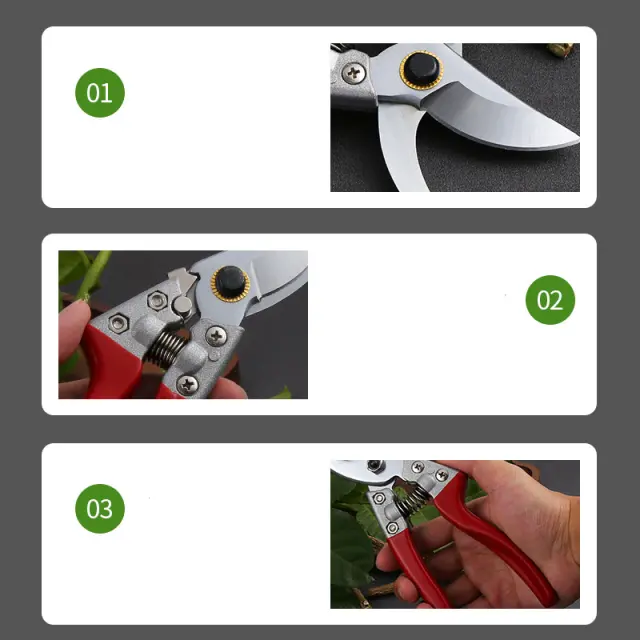 01

02

03