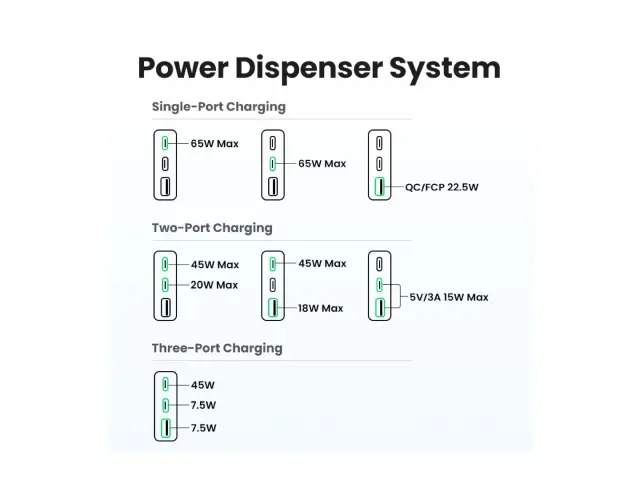 Power Dispenser System

Single-Port Charging

65W Max

65W Max

QC/FCP 22.5W

Two-Port Charging

45W Max
20W Max

45W Max
18W Max

5V/3A 15W Max

Three-Port Charging

45W
7.5W
7.5W