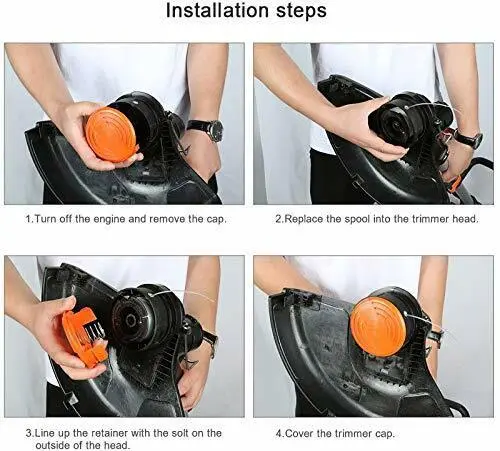 Installation steps

1.Turn off the engine and remove the cap.

2.Replace the spool into the trimmer head.

3.Line up the retainer with the solt on the outside of the head.

4.Cover the trimmer cap.