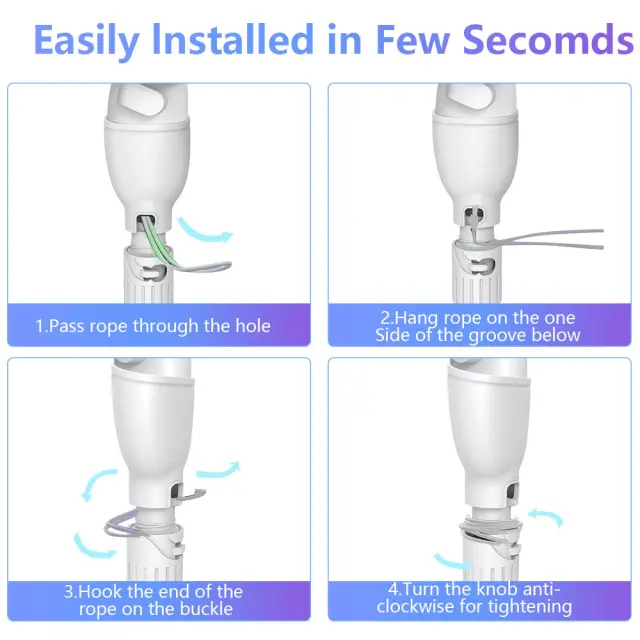 Easily Installed in Few Secomds

1.Pass rope through the hole

2.Hang rope on the one Side of the groove below

3.Hook the end of the rope on the buckle

4.Turn the knob anti-clockwise for tightening