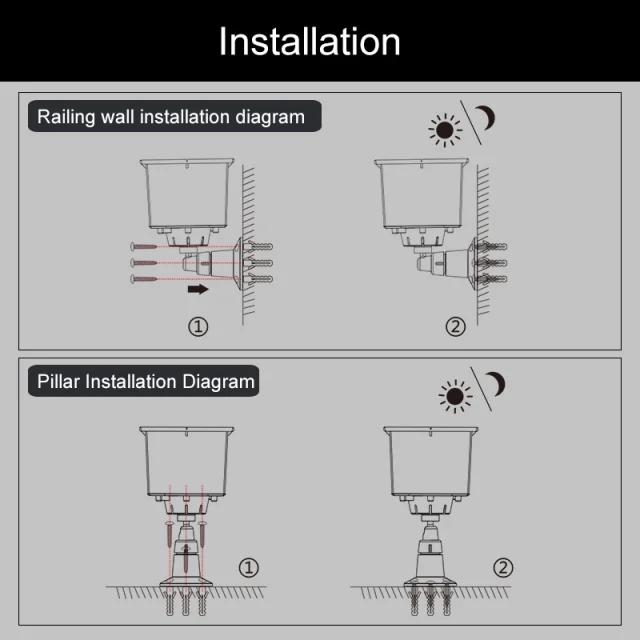 Installation

Railing wall installation diagram

①

②

Pillar Installation Diagram

①

②