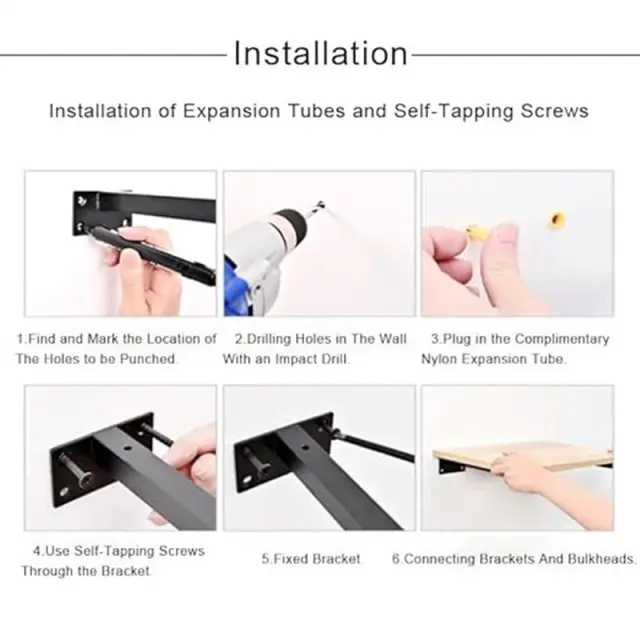 Installation

Installation of Expansion Tubes and Self-Tapping Screws

1.Find and Mark the Location of The Holes to be Punched.

2.Drilling Holes in The Wall With an Impact Drill.

3.Plug in the Complimentary Nylon Expansion Tube.

4.Use Self-Tapping Screws Through the Bracket.

5.Fixed Bracket.

6.Connecting Brackets And Bulkheads.