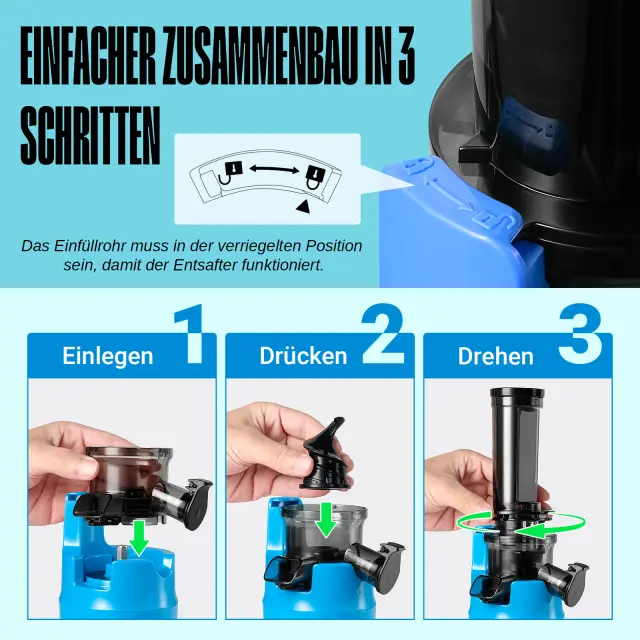 EINFACHER ZUSAMMENBAU IN 3 SCHRITTEN

Das Einfüllrohr muss in der verriegelten Position sein, damit der Entsafter funktioniert.

Einlegen 1

Drücken 2

Drehen 3