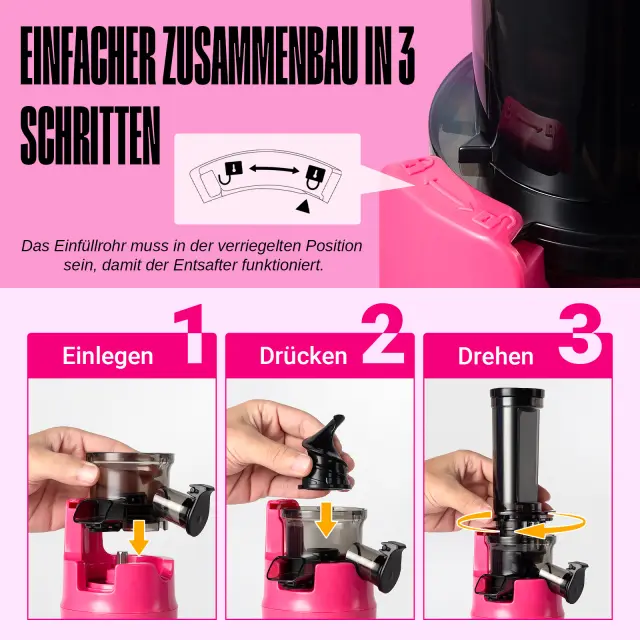 EINFACHER ZUSAMMENBAU IN 3 SCHRITTEN

Das Einfüllrohr muss in der verriegelten Position sein, damit der Entsafter funktioniert.

Einlegen 1

Drücken 2

Drehen 3