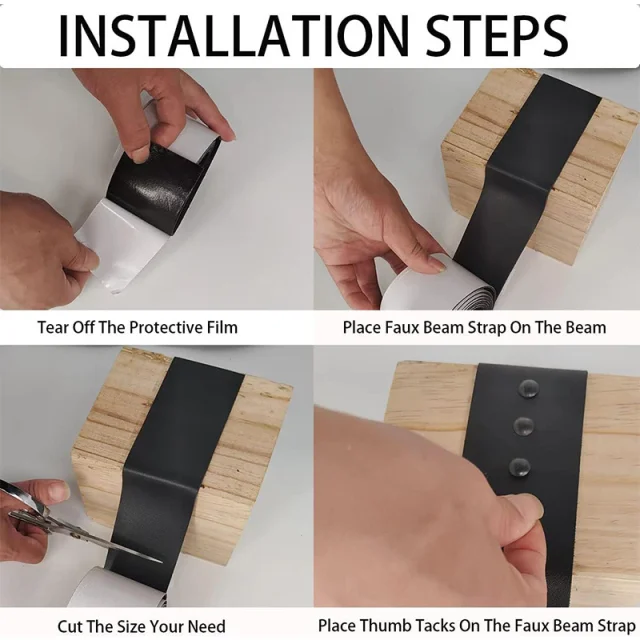 INSTALLATION STEPS

Tear Off The Protective Film

Place Faux Beam Strap On The Beam

Cut The Size Your Need

Place Thumb Tacks On The Faux Beam Strap