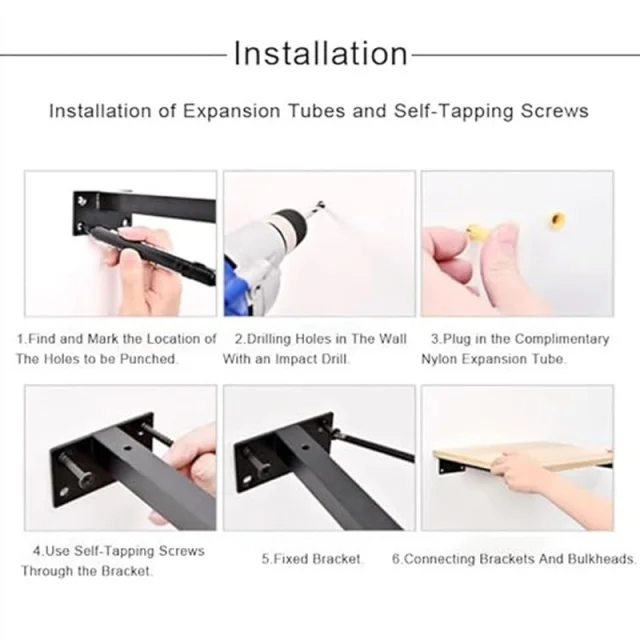 Installation

Installation of Expansion Tubes and Self-Tapping Screws

1.Find and Mark the Location of The Holes to be Punched.

2.Drilling Holes in The Wall With an Impact Drill.

3.Plug in the Complimentary Nylon Expansion Tube.

4.Use Self-Tapping Screws Through the Bracket.

5.Fixed Bracket.

6.Connecting Brackets And Bulkheads.