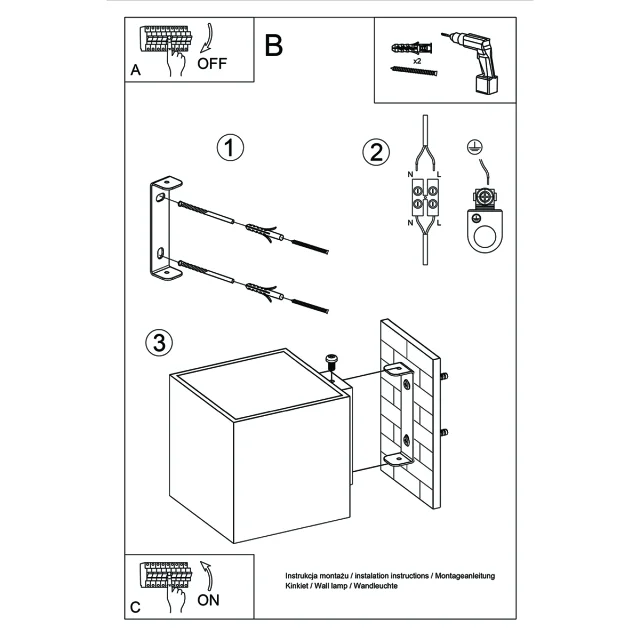 A
OFF
B
x2
1
2
N L
N L
3
C
ON
Instrukcja montażu / instalation instructions / Montageanleitung
Kinkiet / Wall lamp / Wandleuchte