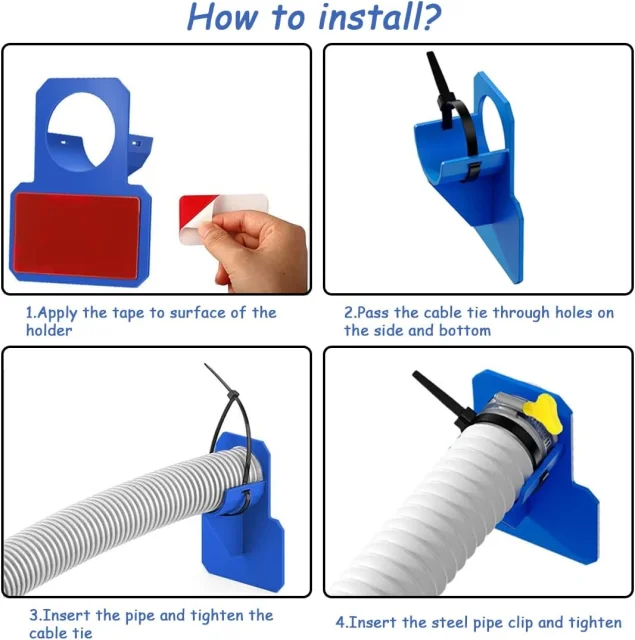 How to install?

1.Apply the tape to surface of the holder

2.Pass the cable tie through holes on the side and bottom

3.Insert the pipe and tighten the cable tie

4.Insert the steel pipe clip and tighten