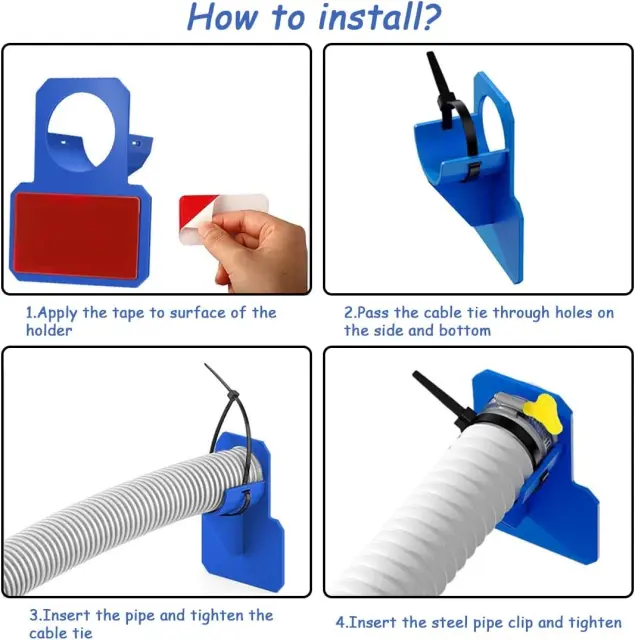 How to install?

1.Apply the tape to surface of the holder

2.Pass the cable tie through holes on the side and bottom

3.Insert the pipe and tighten the cable tie

4.Insert the steel pipe clip and tighten