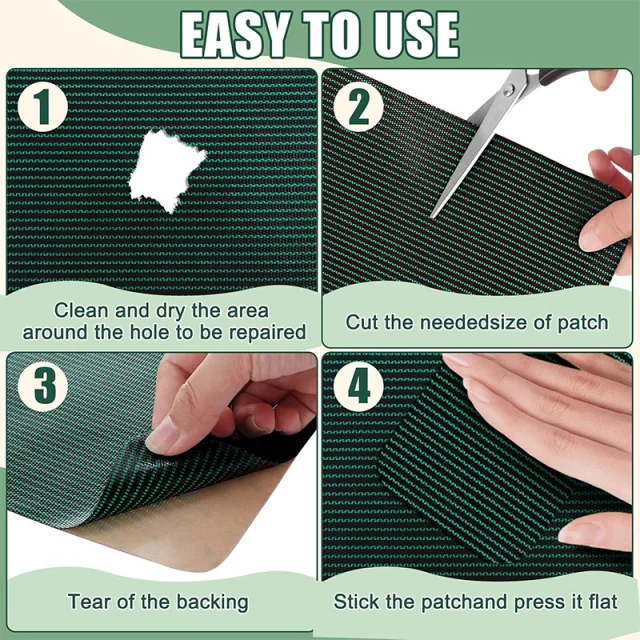 EASY TO USE

1

Clean and dry the area around the hole to be repaired

2

Cut the neededsize of patch

3

Tear of the backing

4

Stick the patchand press it flat