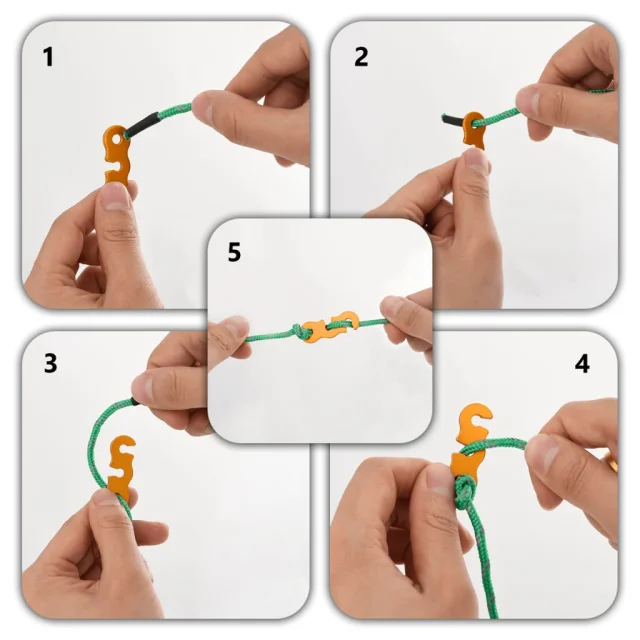 1

2

5

3

4