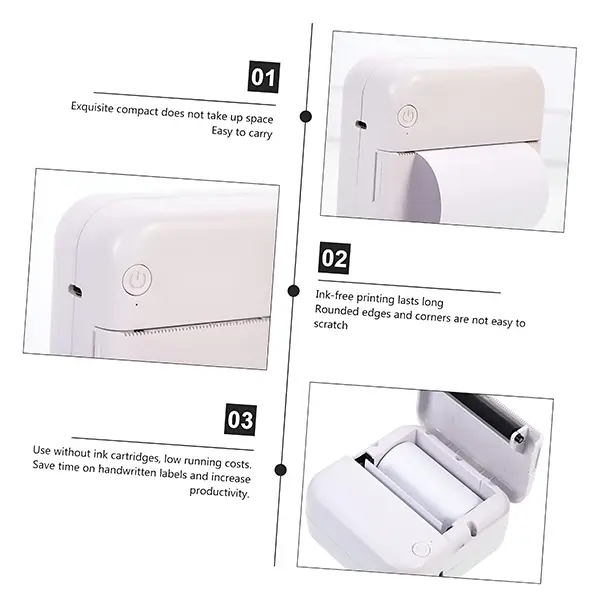 01

Exquisite compact does not take up space
Easy to carry

02

Ink-free printing lasts long
Rounded edges and corners are not easy to scratch

03

Use without ink cartridges, low running costs.
Save time on handwritten labels and increase productivity.