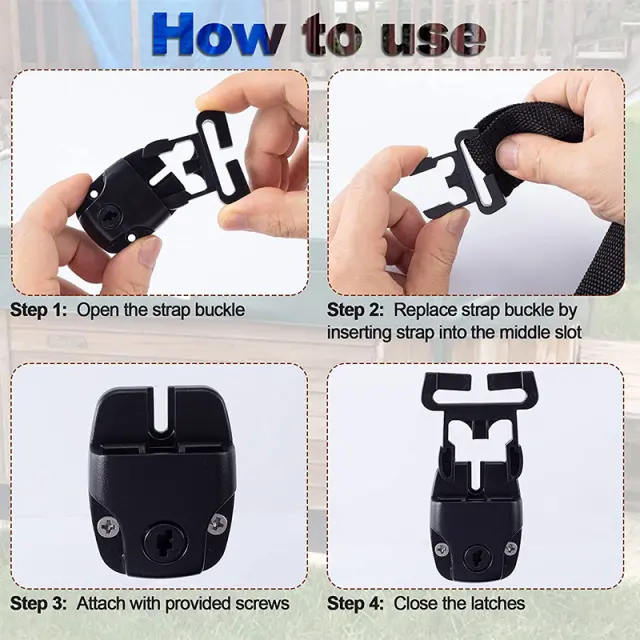 How to use

Step 1: Open the strap buckle

Step 2: Replace strap buckle by inserting strap into the middle slot

Step 3: Attach with provided screws

Step 4: Close the latches