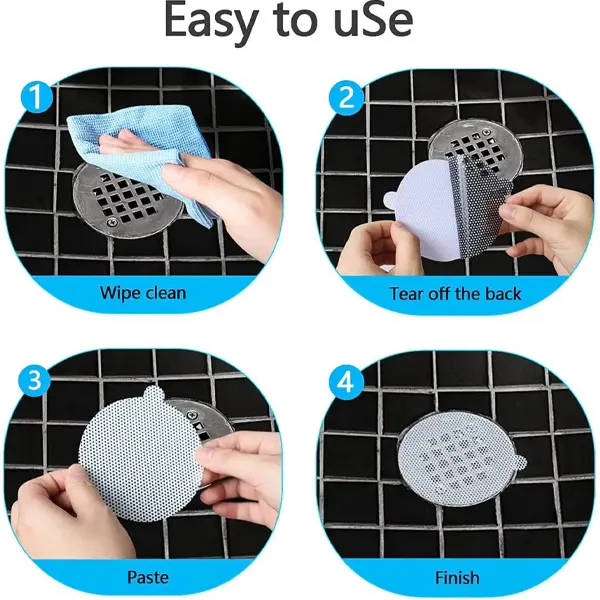 Easy to uSe

1

Wipe clean

2

Tear off the back

3

Paste

4

Finish