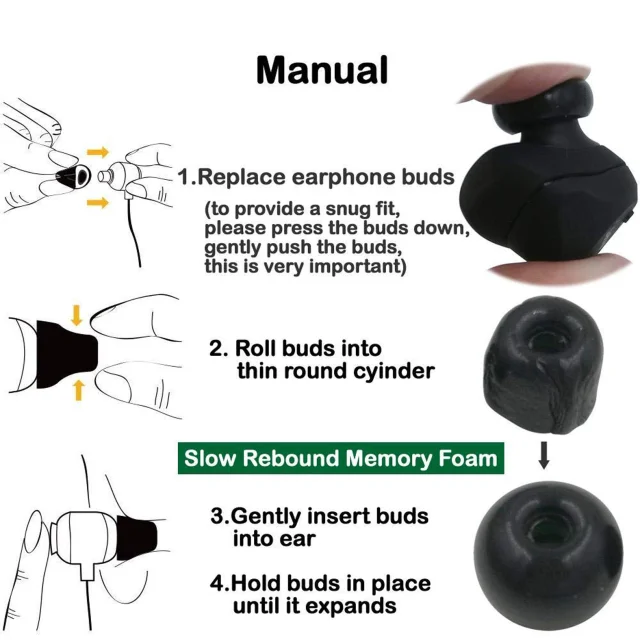 Manual

1.Replace earphone buds

(to provide a snug fit, please press the buds down, gently push the buds, this is very important)

2. Roll buds into thin round cyinder

Slow Rebound Memory Foam

3.Gently insert buds into ear

4.Hold buds in place until it expands