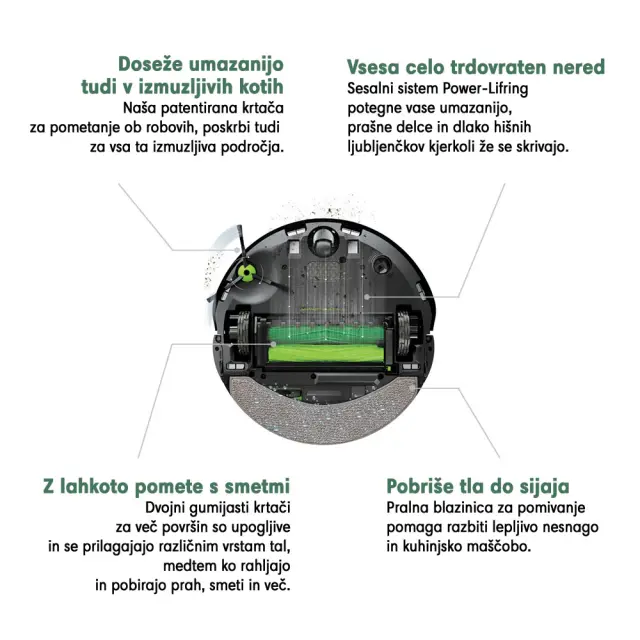 Doseže umazanijo tudi v izmuzljivih kotih
Naša patentirana krtača za pometanje ob robovih, poskrbi tudi za vsa ta izmuzljiva področja.

Vsesa celo trdovraten nered
Sesalni sistem Power-Lifring potegne vase umazanijo, prašne delce in dlako hišnih ljubljenčkov kjerkoli že se skrivajo.

Z lahkoto pomete s smetmi
Dvojni gumijasti krtači za več površin so upogljive in se prilagajajo različnim vrstam tal, medtem ko rahljajo in pobirajo prah, smeti in več.

Pobriše tla do sijaja
Pralna blazinica za pomivanje pomaga razbiti lepljivo nesnago in kuhinjsko maščobo.