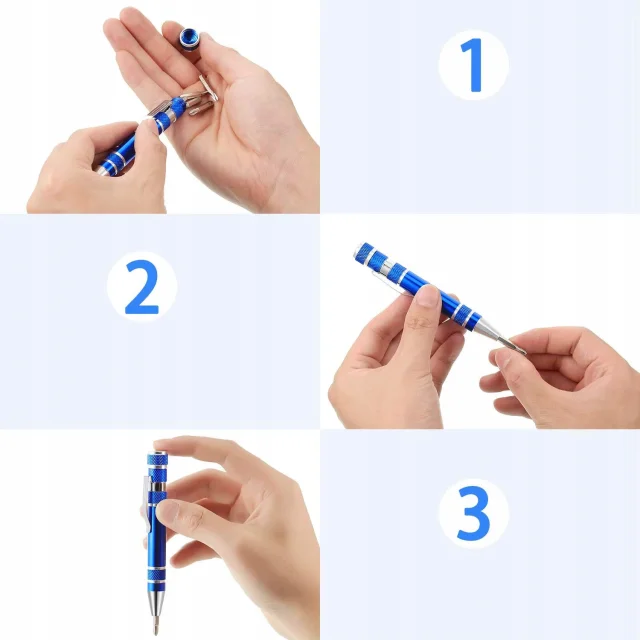 1

2

3