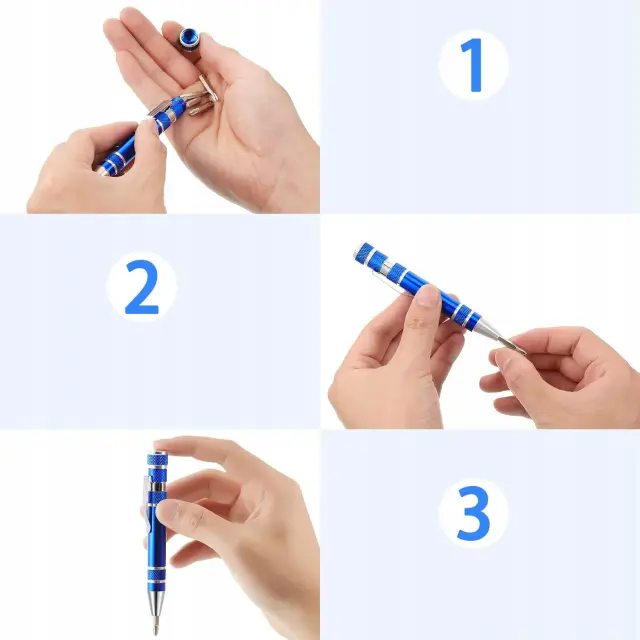 1

2

3