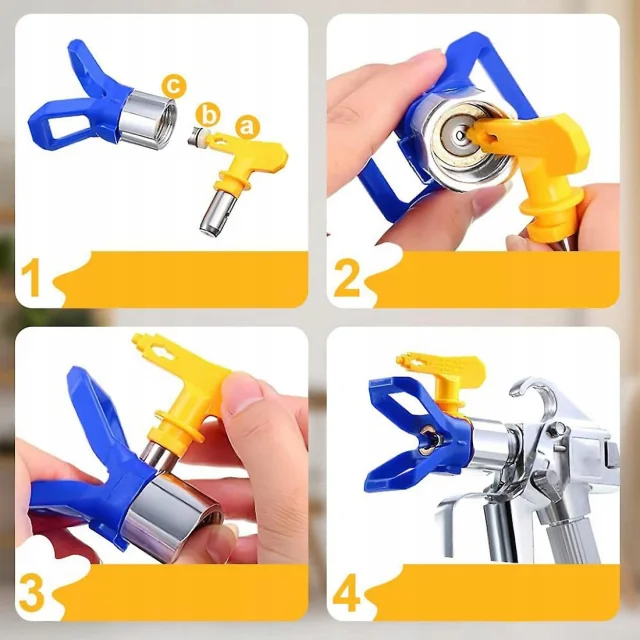 c
b
a
1
2
3
4