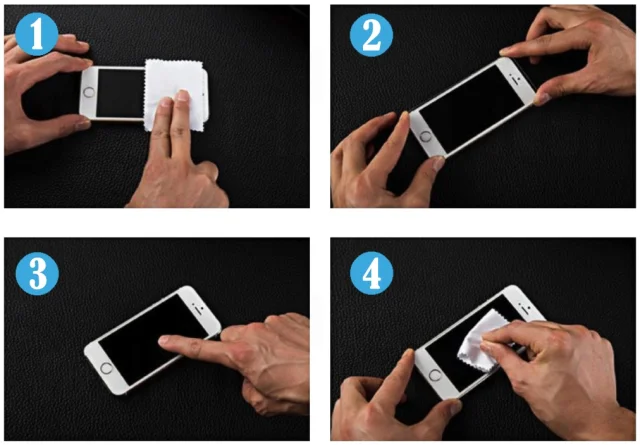 1

2

3

4