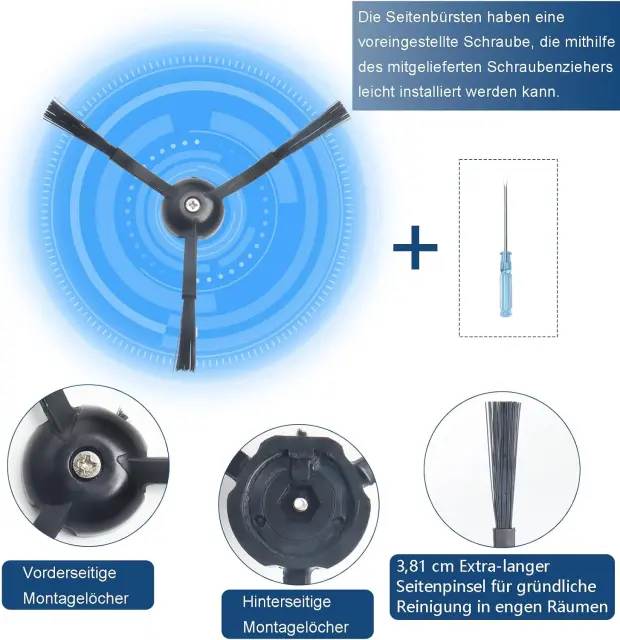 Die Seitenbürsten haben eine voreingestellte Schraube, die mithilfe des mitgelieferten Schraubenziehers leicht installiert werden kann.

+

Vorderseitige Montagelöcher

Hinterseitige Montagelöcher

3,81 cm Extra-langer Seitenpinsel für gründliche Reinigung in engen Räumen