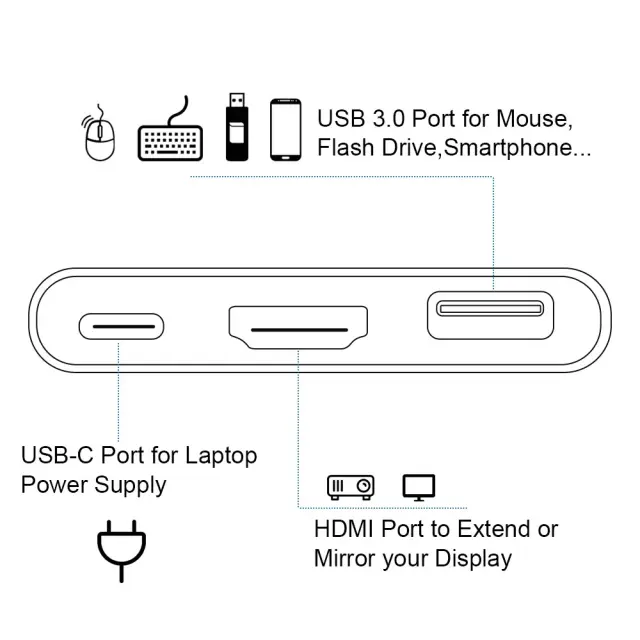 USB 3.0 Port for Mouse, Flash Drive,Smartphone...

USB-C Port for Laptop Power Supply

HDMI Port to Extend or Mirror your Display