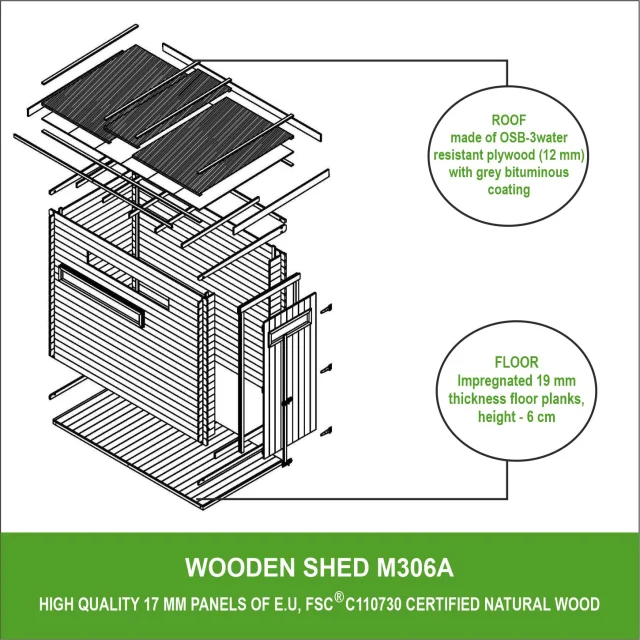 ROOF
made of OSB-3water resistant plywood (12 mm) with grey bituminous coating

FLOOR
Impregnated 19 mm thickness floor planks, height - 6 cm

WOODEN SHED M306A

HIGH QUALITY 17 MM PANELS OF E.U, FSC® C110730 CERTIFIED NATURAL WOOD