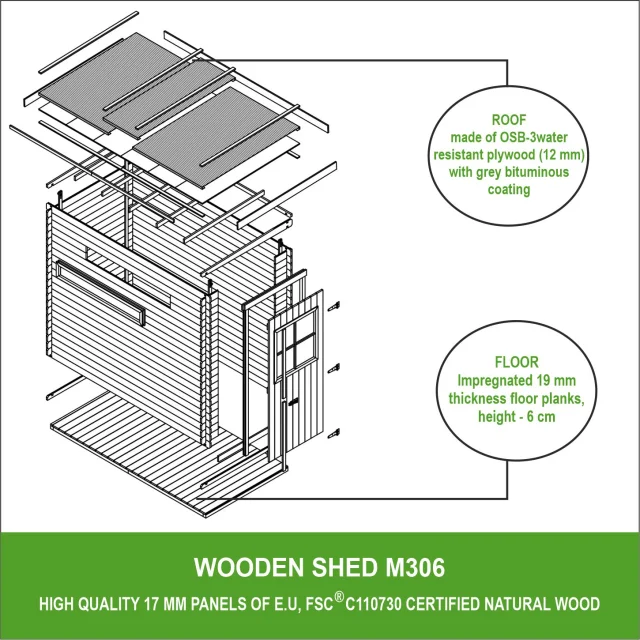 ROOF
made of OSB-3water resistant plywood (12 mm) with grey bituminous coating

FLOOR
Impregnated 19 mm thickness floor planks, height - 6 cm

WOODEN SHED M306

HIGH QUALITY 17 MM PANELS OF E.U, FSC® C110730 CERTIFIED NATURAL WOOD